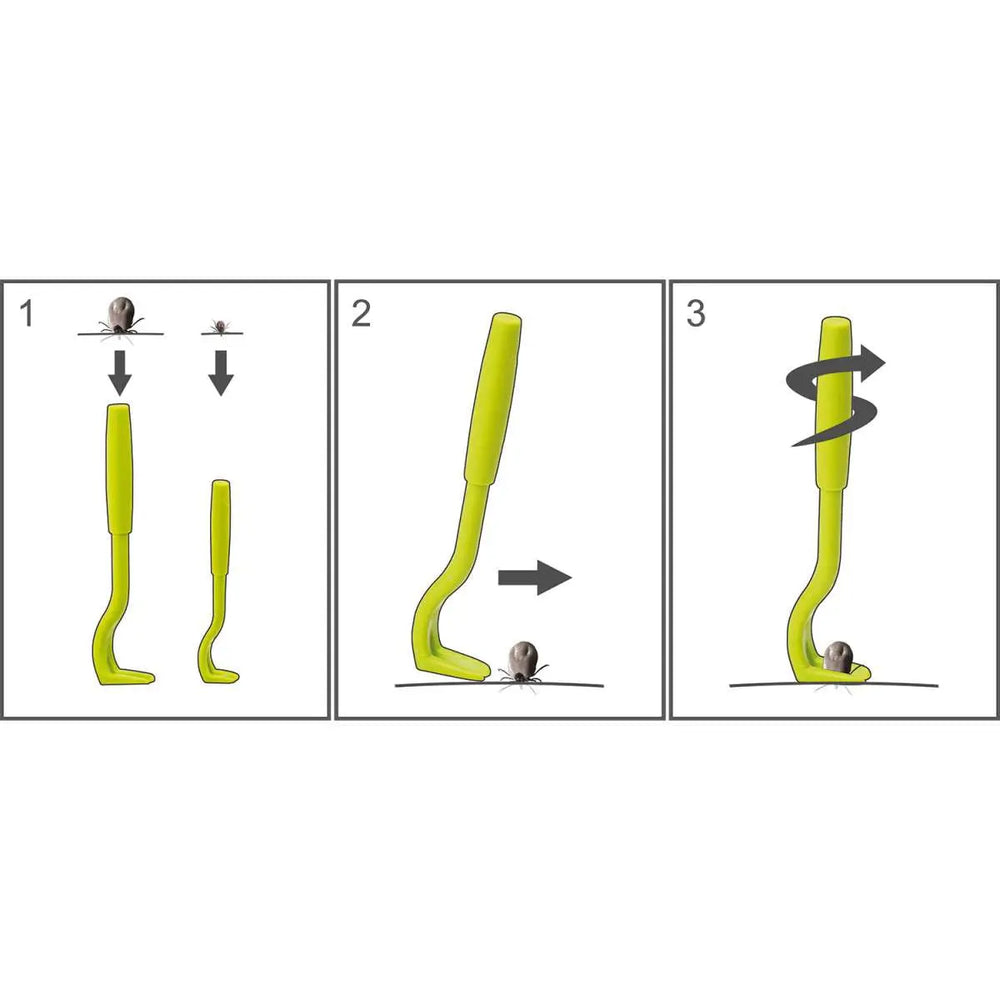 1

2

3